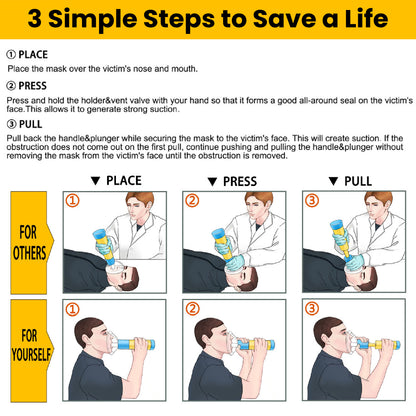 3 Simple Steps to Save a Life

① PLACE

Place the mask over the victim's nose and mouth.

② PRESS

Press and hold the holder&vent valve with your hand so that it forms a good all-around seal on the victim's face.This allows it to generate strong suction.

③ PULL

Pull back the handle&plunger while securing the mask to the victim's face. This will create suction. If the obstruction does not come out on the first pull, continue pushing and pulling the handle&plunger without removing the mask from the victim's face until the obstruction is removed.

▼ PLACE

▼ PRESS

▼ PULL

FOR OTHERS

①

②

③

FOR YOURSELF

①

②

③