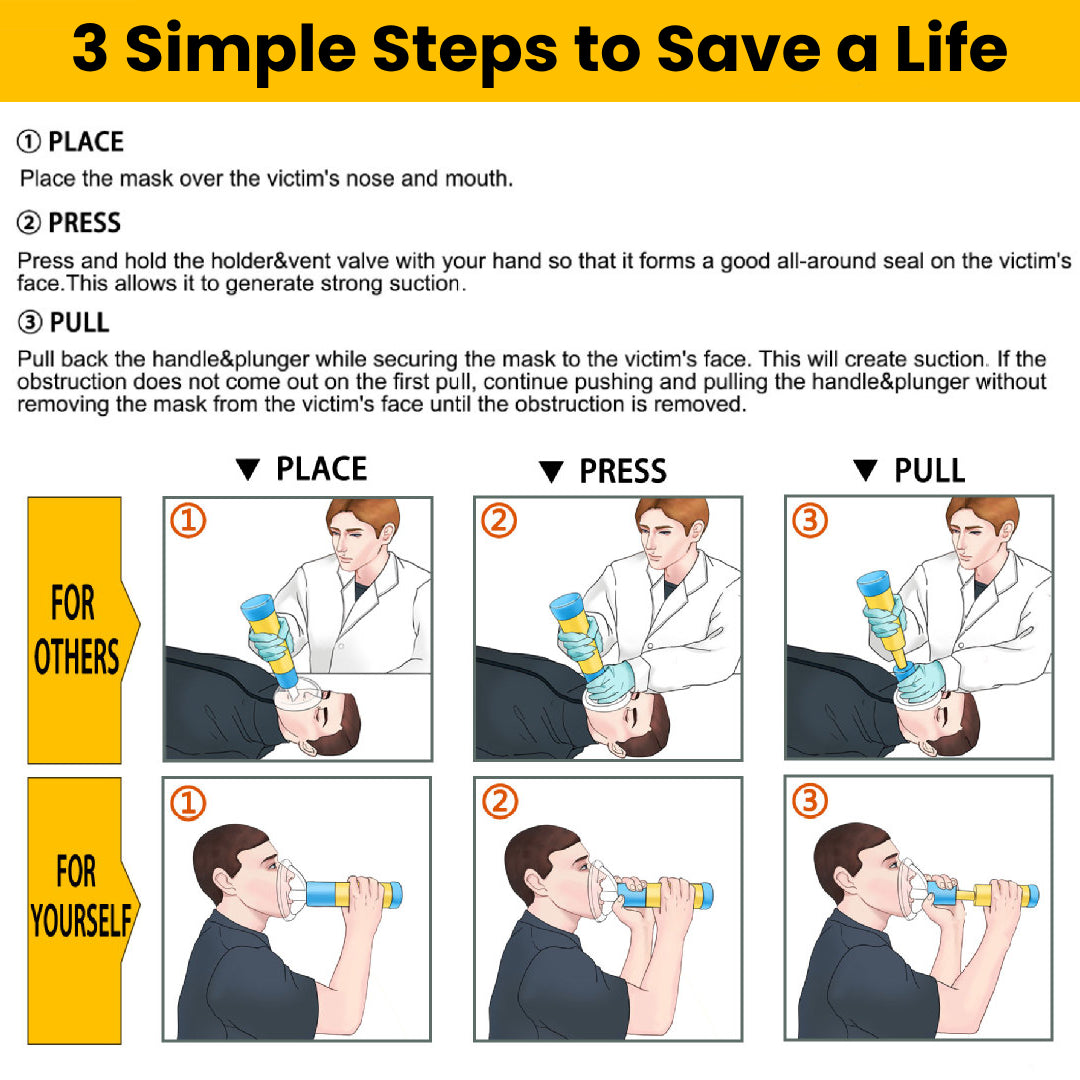 3 Simple Steps to Save a Life

① PLACE
Place the mask over the victim's nose and mouth.

② PRESS
Press and hold the holder&vent valve with your hand so that it forms a good all-around seal on the victim's face.This allows it to generate strong suction.

③ PULL
Pull back the handle&plunger while securing the mask to the victim's face. This will create suction. If the obstruction does not come out on the first pull, continue pushing and pulling the handle&plunger without removing the mask from the victim's face until the obstruction is removed.

▼ PLACE ▼ PRESS ▼ PULL

FOR OTHERS
①
②
③

FOR YOURSELF
①
②
③